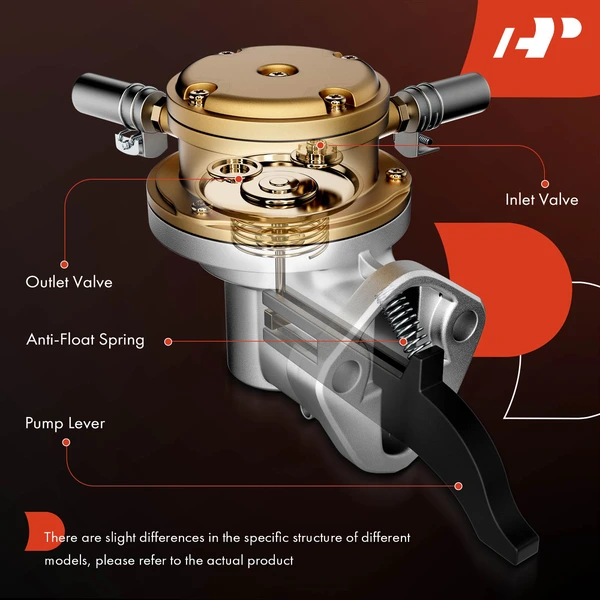 Inlet Valve

Outlet Valve

Anti-Float Spring

Pump Lever

There are slight differences in the specific structure of different models, please refer to the actual product