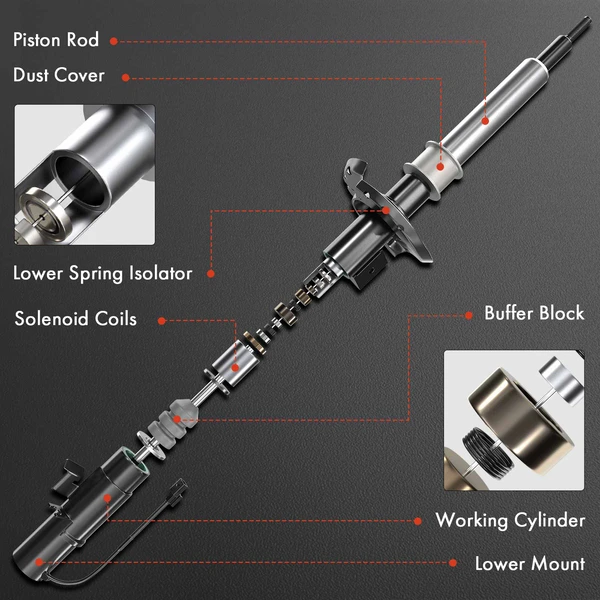 Piston Rod
Dust Cover
Lower Spring Isolator
Solenoid Coils
Buffer Block
Working Cylinder
Lower Mount