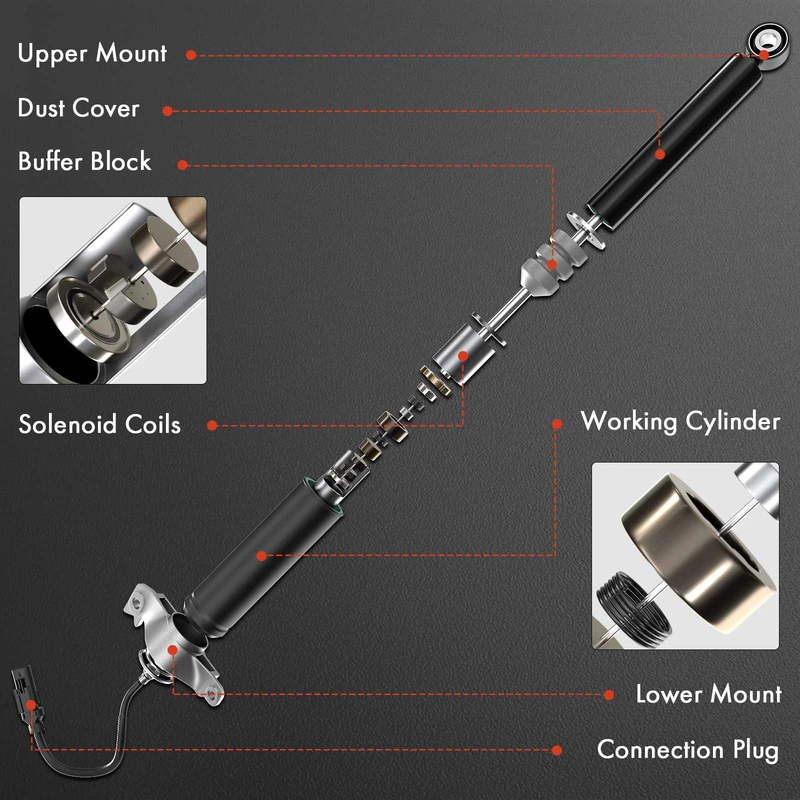 Upper Mount
Dust Cover
Buffer Block
Solenoid Coils
Working Cylinder
Lower Mount
Connection Plug