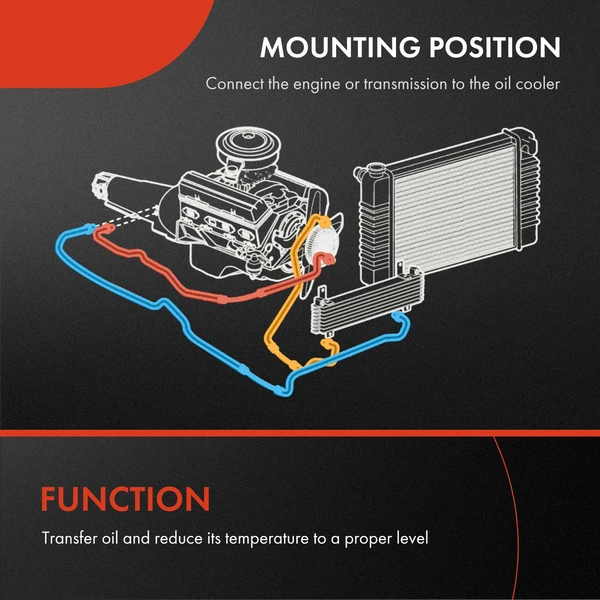 MOUNTING POSITION

Connect the engine or transmission to the oil cooler

FUNCTION

Transfer oil and reduce its temperature to a proper level