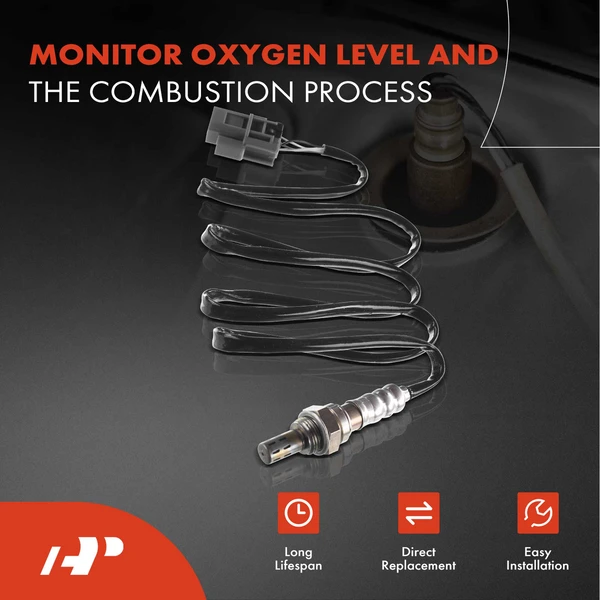 MONITOR OXYGEN LEVEL AND
THE COMBUSTION PROCESS

Long Lifespan

Direct Replacement

Easy Installation