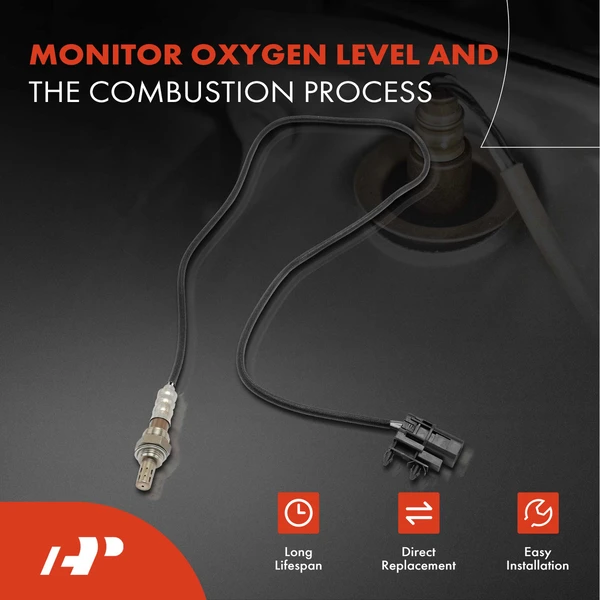 MONITOR OXYGEN LEVEL AND
THE COMBUSTION PROCESS

Long Lifespan

Direct Replacement

Easy Installation