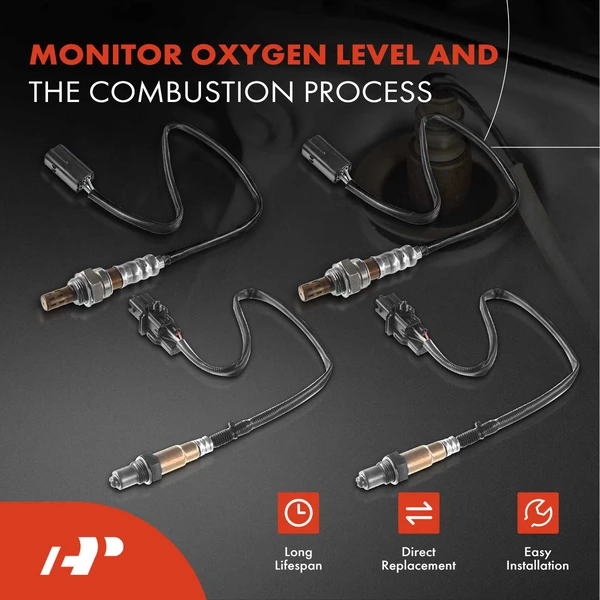 MONITOR OXYGEN LEVEL AND THE COMBUSTION PROCESS

Long Lifespan

Direct Replacement

Easy Installation