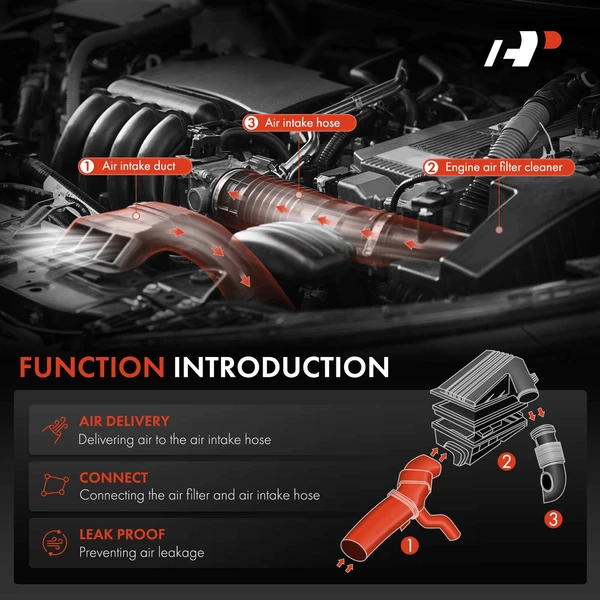 ③ Air intake hose

① Air intake duct

② Engine air filter cleaner

FUNCTION INTRODUCTION

AIR DELIVERY
Delivering air to the air intake hose

CONNECT
Connecting the air filter and air intake hose

LEAK PROOF
Preventing air leakage

2

3

1