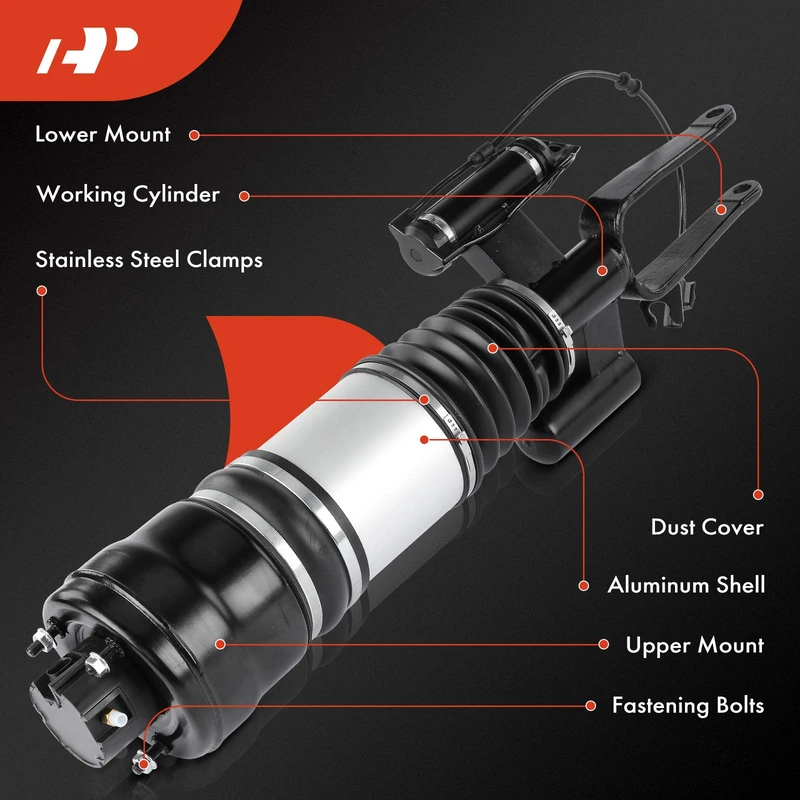 AP

Lower Mount

Working Cylinder

Stainless Steel Clamps

Dust Cover

Aluminum Shell

Upper Mount

Fastening Bolts