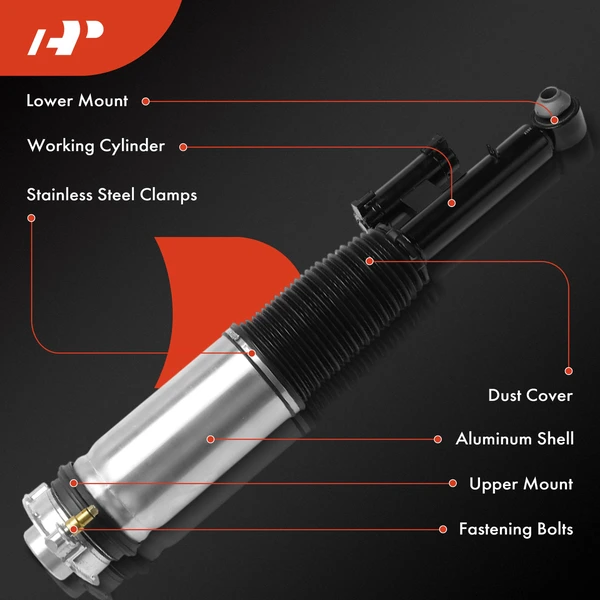 AP

Lower Mount

Working Cylinder

Stainless Steel Clamps

Dust Cover

Aluminum Shell

Upper Mount

Fastening Bolts