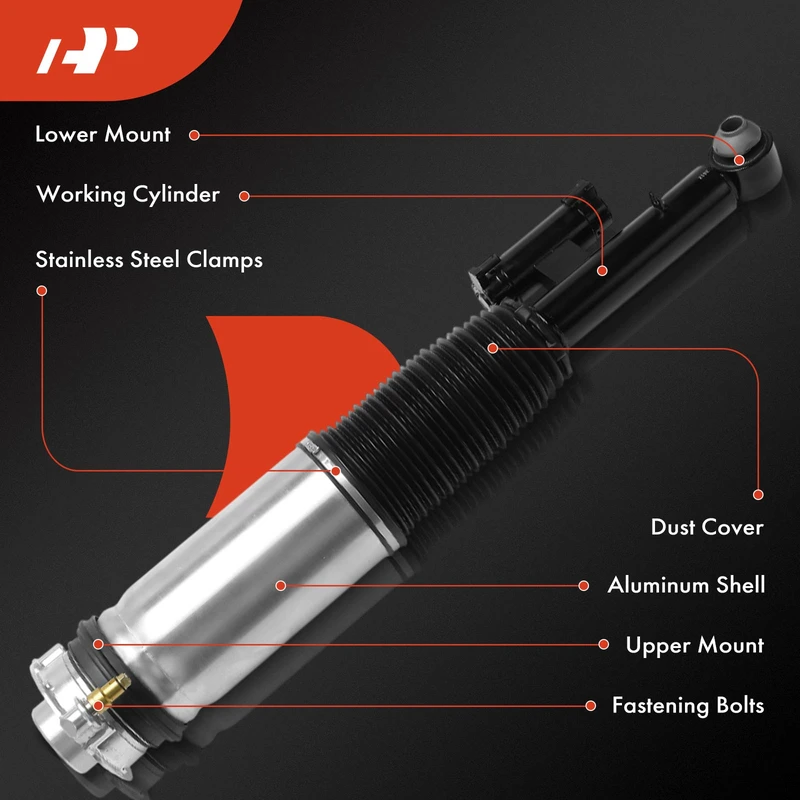 AP

Lower Mount

Working Cylinder

Stainless Steel Clamps

Dust Cover

Aluminum Shell

Upper Mount

Fastening Bolts