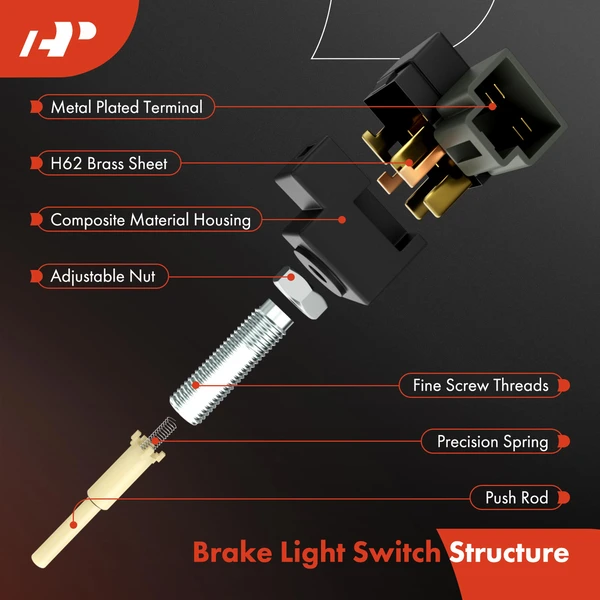 AP

Metal Plated Terminal

H62 Brass Sheet

Composite Material Housing

Adjustable Nut

Fine Screw Threads

Precision Spring

Push Rod

Brake Light Switch Structure