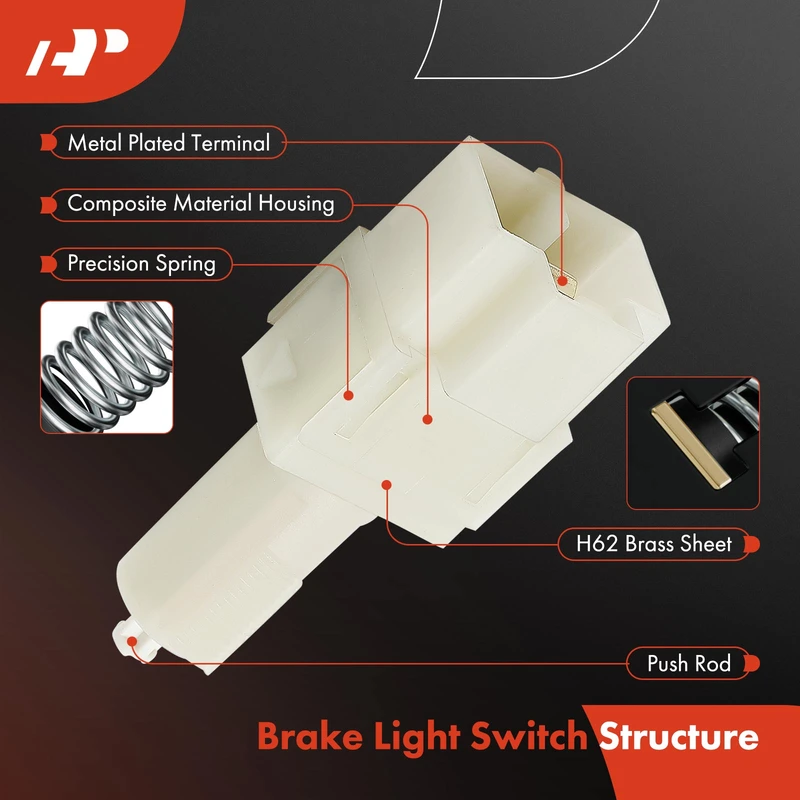 AP

Metal Plated Terminal

Composite Material Housing

Precision Spring

H62 Brass Sheet

Push Rod

Brake Light Switch Structure