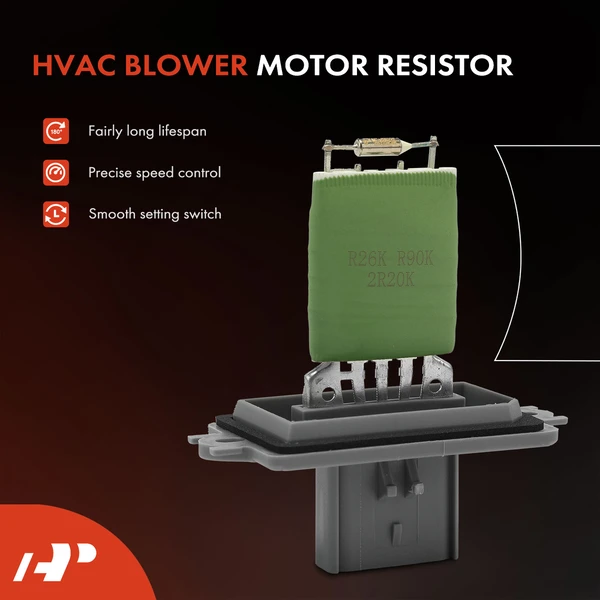 HVAC BLOWER MOTOR RESISTOR

180°

Fairly long lifespan

Precise speed control

Smooth setting switch

R26K R90K
2R20K