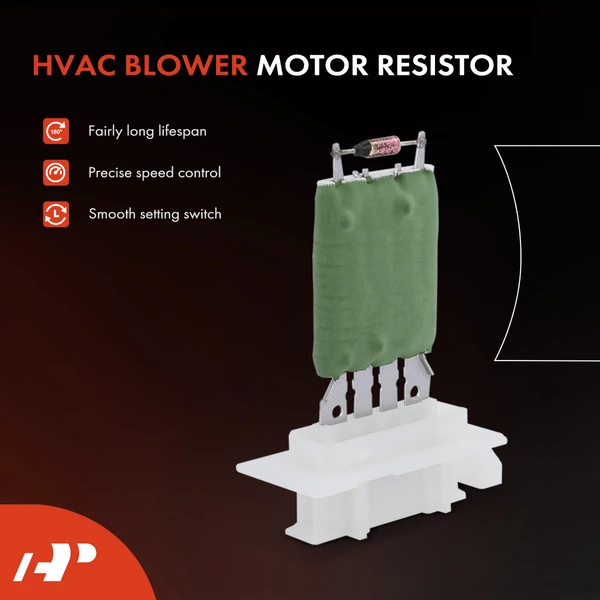 HVAC BLOWER MOTOR RESISTOR

180°

Fairly long lifespan

Precise speed control

Smooth setting switch