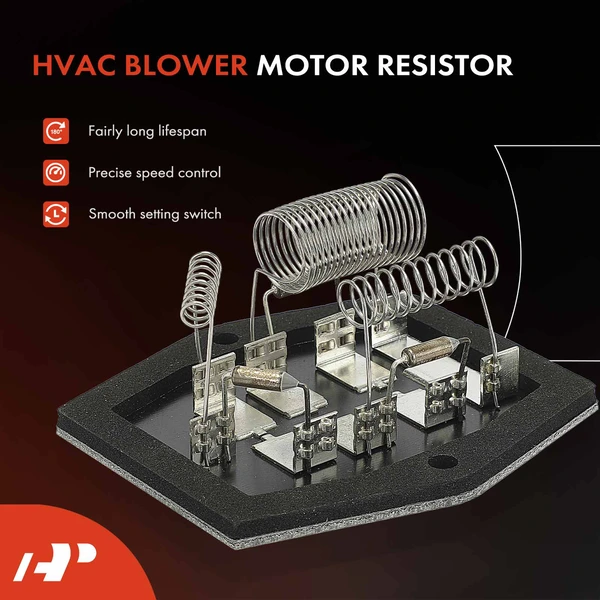 HVAC BLOWER MOTOR RESISTOR

180°

Fairly long lifespan

Precise speed control

Smooth setting switch