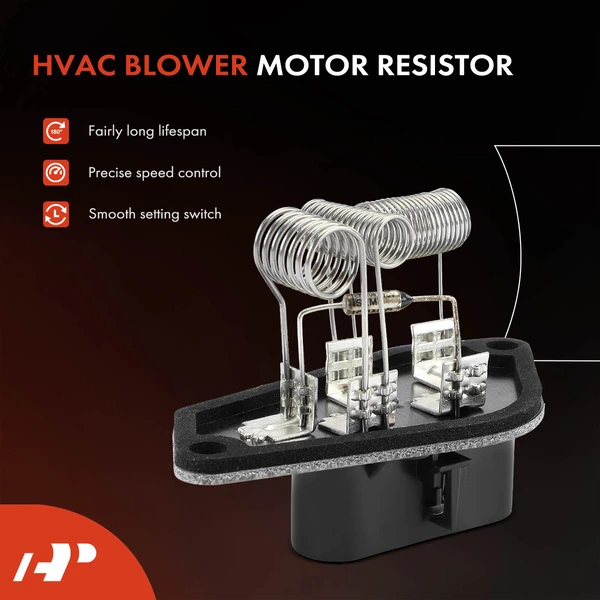 HVAC BLOWER MOTOR RESISTOR

180°

Fairly long lifespan

Precise speed control

Smooth setting switch