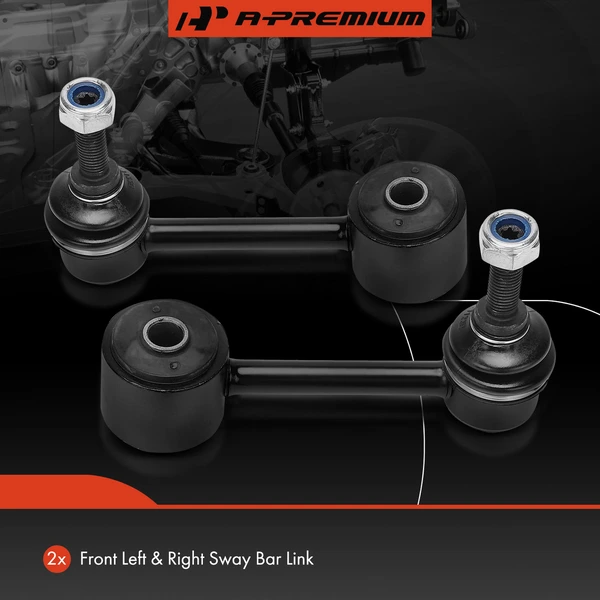 A-PREMIUM

2x Front Left & Right Sway Bar Link