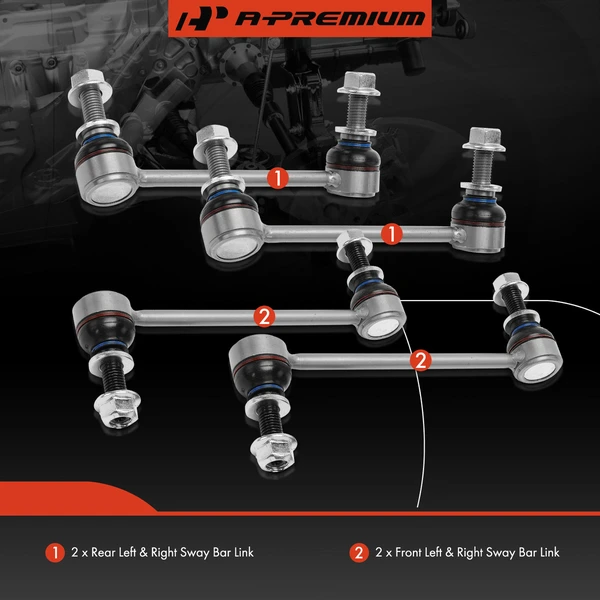 A-PREMIUM

1

1

2

2

1 2 x Rear Left & Right Sway Bar Link

2 2 x Front Left & Right Sway Bar Link