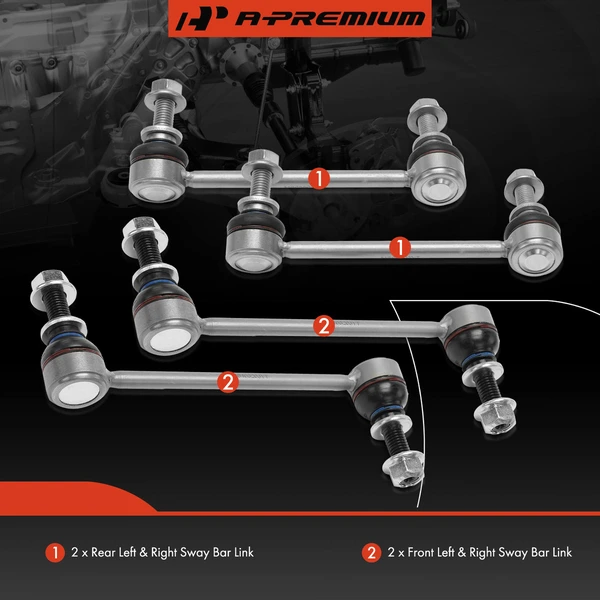 A-PREMIUM

1
1
2
2

1 2 x Rear Left & Right Sway Bar Link

2 2 x Front Left & Right Sway Bar Link