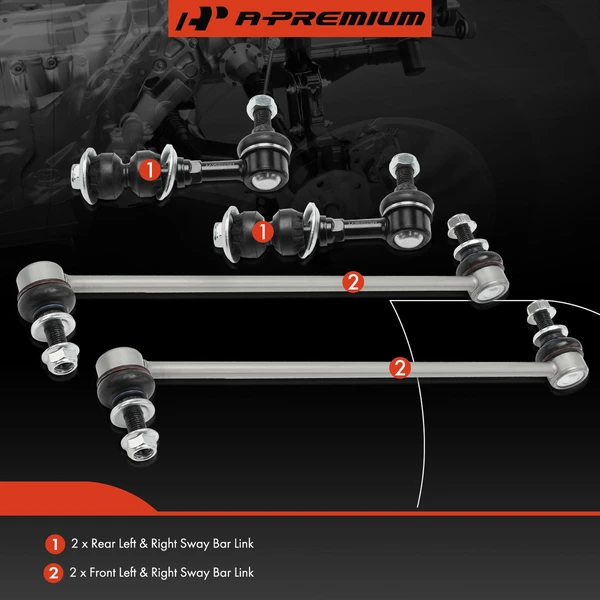 A-PREMIUM

1

1

2

2

1 2 x Rear Left & Right Sway Bar Link

2 2 x Front Left & Right Sway Bar Link