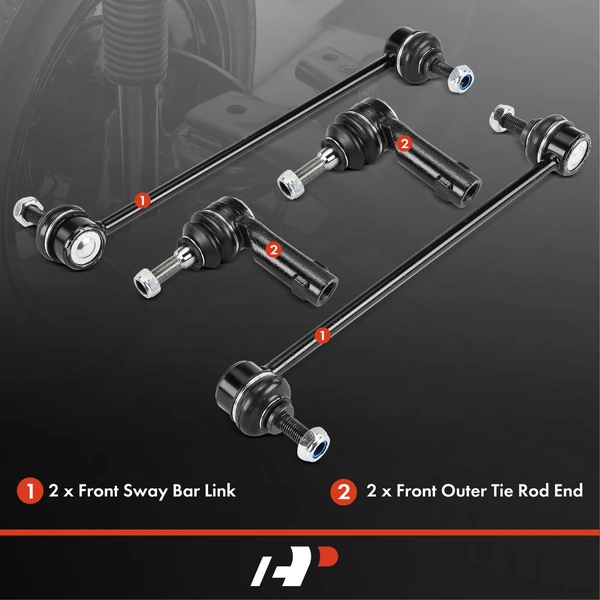 1

2

2

1

1 2 x Front Sway Bar Link

2 2 x Front Outer Tie Rod End