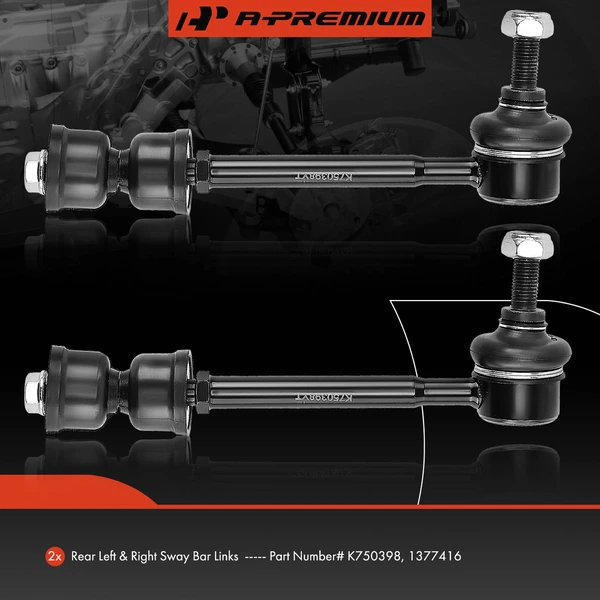 A-PREMIUM

K750398YT

K750398YT

2x Rear Left & Right Sway Bar Links ----- Part Number# K750398, 1377416