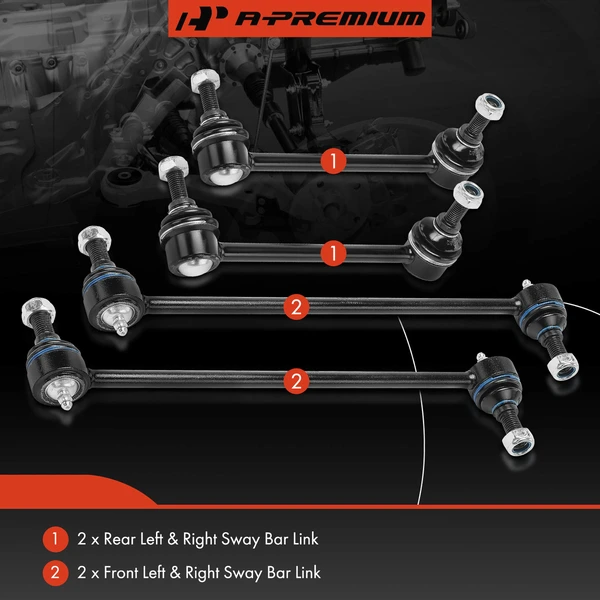 A-PREMIUM

1

1

2

2

1 2 x Rear Left & Right Sway Bar Link

2 2 x Front Left & Right Sway Bar Link