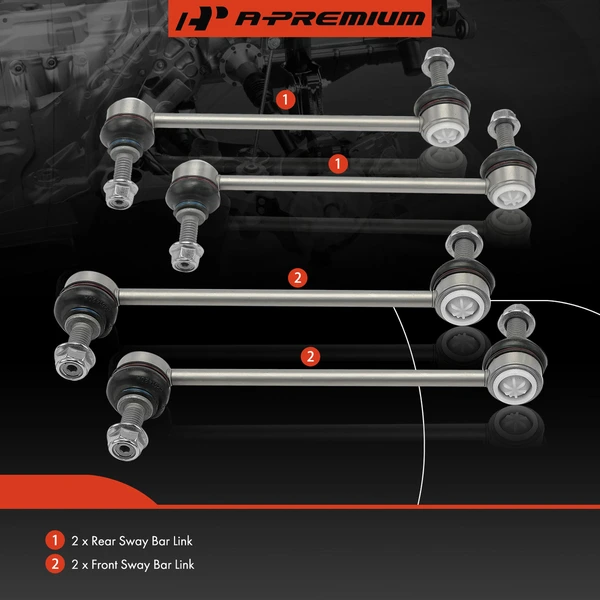 A-PREMIUM

1

1

2

2

1 2 x Rear Sway Bar Link
2 2 x Front Sway Bar Link