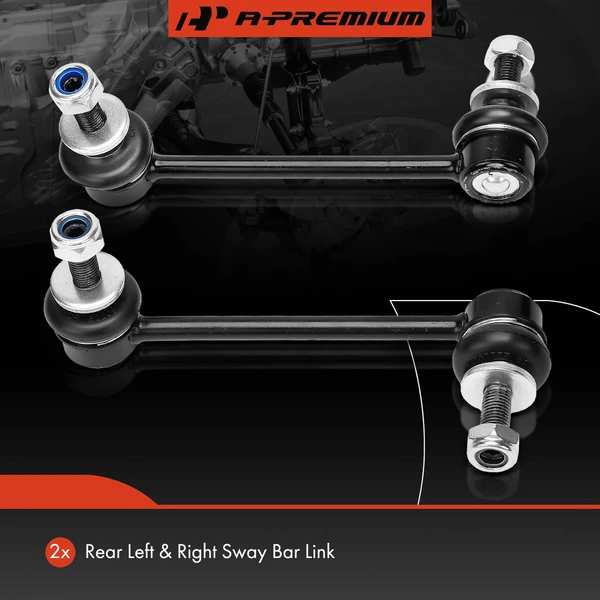 A-PREMIUM

2x Rear Left & Right Sway Bar Link