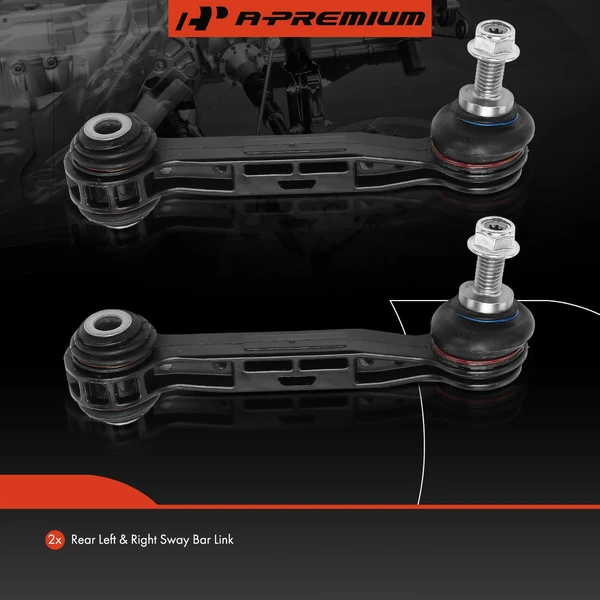 A-PREMIUM

2x Rear Left & Right Sway Bar Link