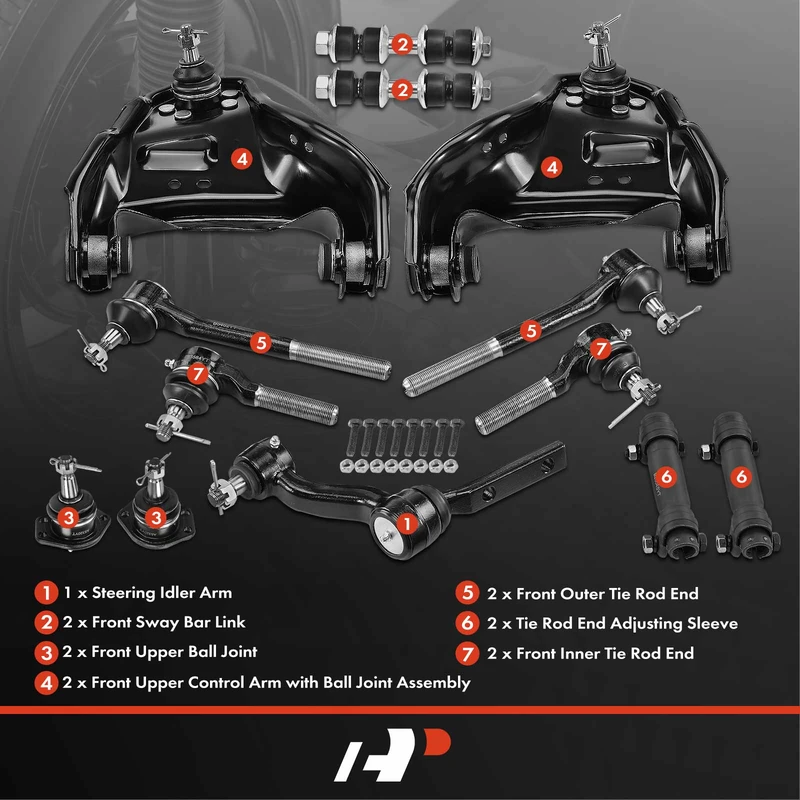 2
2
4
4
5
5
7
7
3
3
1
6
6

1 1 x Steering Idler Arm
2 2 x Front Sway Bar Link
3 2 x Front Upper Ball Joint
4 2 x Front Upper Control Arm with Ball Joint Assembly

5 2 x Front Outer Tie Rod End
6 2 x Tie Rod End Adjusting Sleeve
7 2 x Front Inner Tie Rod End