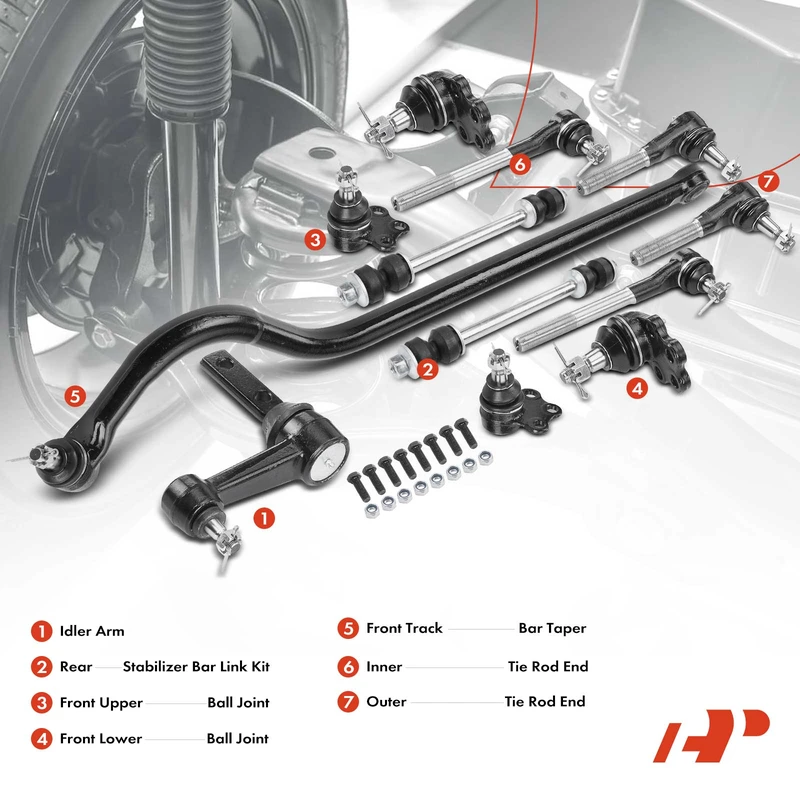 6
7
3
2
4
5
1

1 Idler Arm
2 Rear Stabilizer Bar Link Kit
3 Front Upper Ball Joint
4 Front Lower Ball Joint

5 Front Track Bar Taper
6 Inner Tie Rod End
7 Outer Tie Rod End