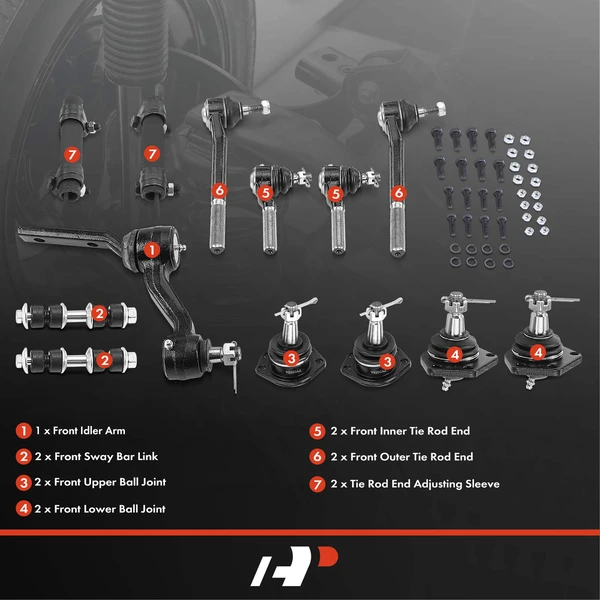 7 7 6 5 5 6
1
2
2
3 3 4 4

1 1 x Front Idler Arm
2 2 x Front Sway Bar Link
3 2 x Front Upper Ball Joint
4 2 x Front Lower Ball Joint
5 2 x Front Inner Tie Rod End
6 2 x Front Outer Tie Rod End
7 2 x Tie Rod End Adjusting Sleeve