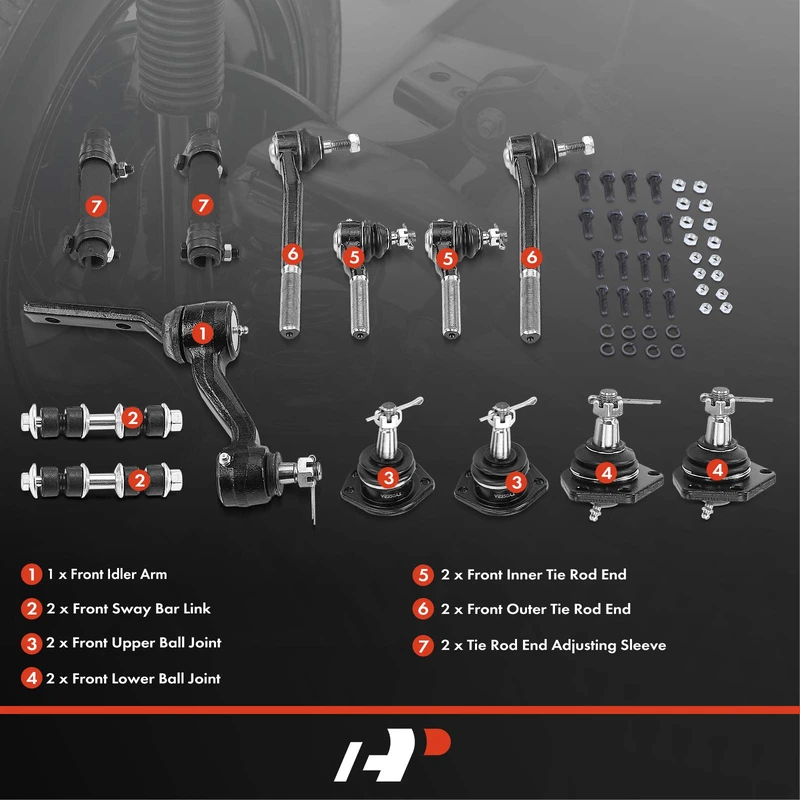 7
7
6
5
5
6
1
2
2
3
3
4
4

1 1 x Front Idler Arm
2 2 x Front Sway Bar Link
3 2 x Front Upper Ball Joint
4 2 x Front Lower Ball Joint

5 2 x Front Inner Tie Rod End
6 2 x Front Outer Tie Rod End
7 2 x Tie Rod End Adjusting Sleeve