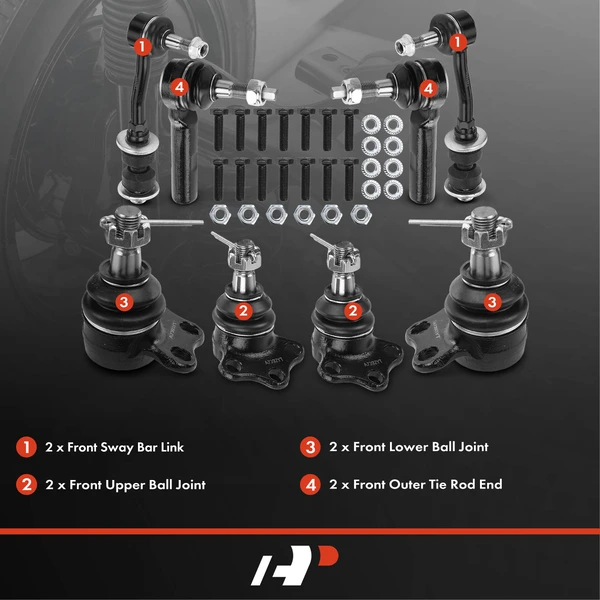 1
1
4
4
3
2
2
3

1 2 x Front Sway Bar Link

2 2 x Front Upper Ball Joint

3 2 x Front Lower Ball Joint

4 2 x Front Outer Tie Rod End