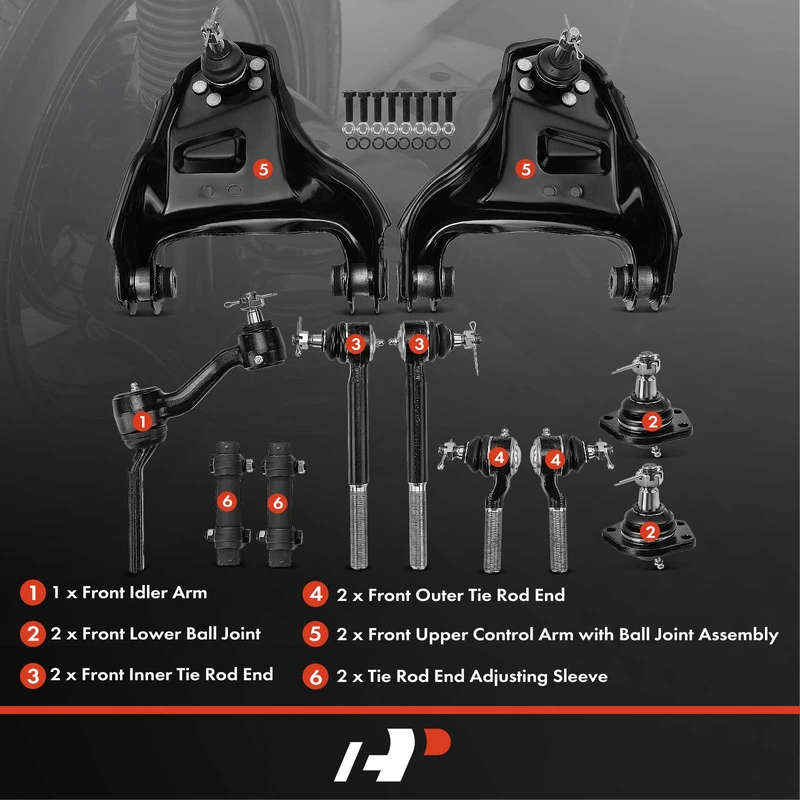 5
5
3
3
1
2
4
4
6
6
2

1 1 x Front Idler Arm
2 2 x Front Lower Ball Joint
3 2 x Front Inner Tie Rod End
4 2 x Front Outer Tie Rod End
5 2 x Front Upper Control Arm with Ball Joint Assembly
6 2 x Tie Rod End Adjusting Sleeve