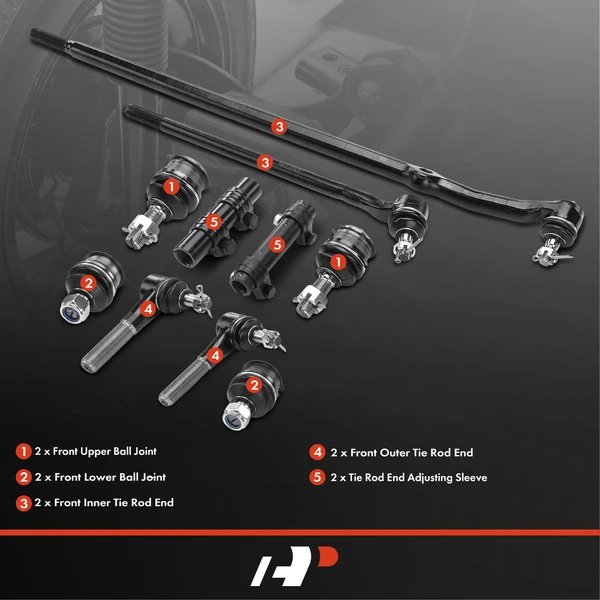 3
3
1
5
5
1
2
4
4
2

1 2 x Front Upper Ball Joint
2 2 x Front Lower Ball Joint
3 2 x Front Inner Tie Rod End

4 2 x Front Outer Tie Rod End
5 2 x Tie Rod End Adjusting Sleeve