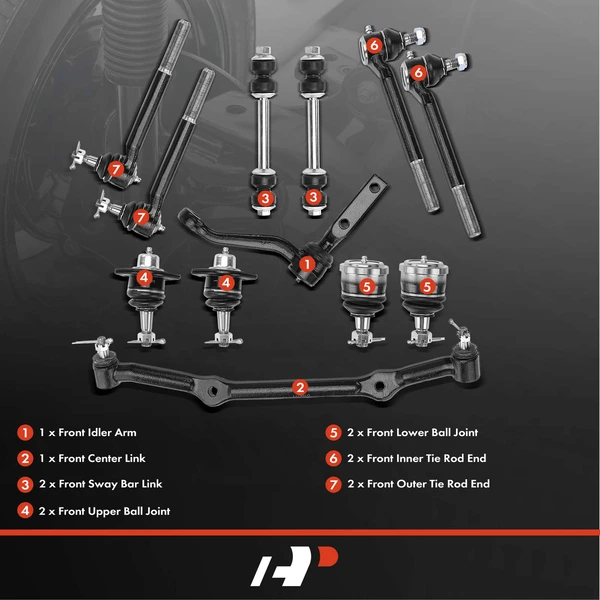 7
7
3
3
6
6
1
4
4
5
5
2

1 1 x Front Idler Arm
2 1 x Front Center Link
3 2 x Front Sway Bar Link
4 2 x Front Upper Ball Joint

5 2 x Front Lower Ball Joint
6 2 x Front Inner Tie Rod End
7 2 x Front Outer Tie Rod End