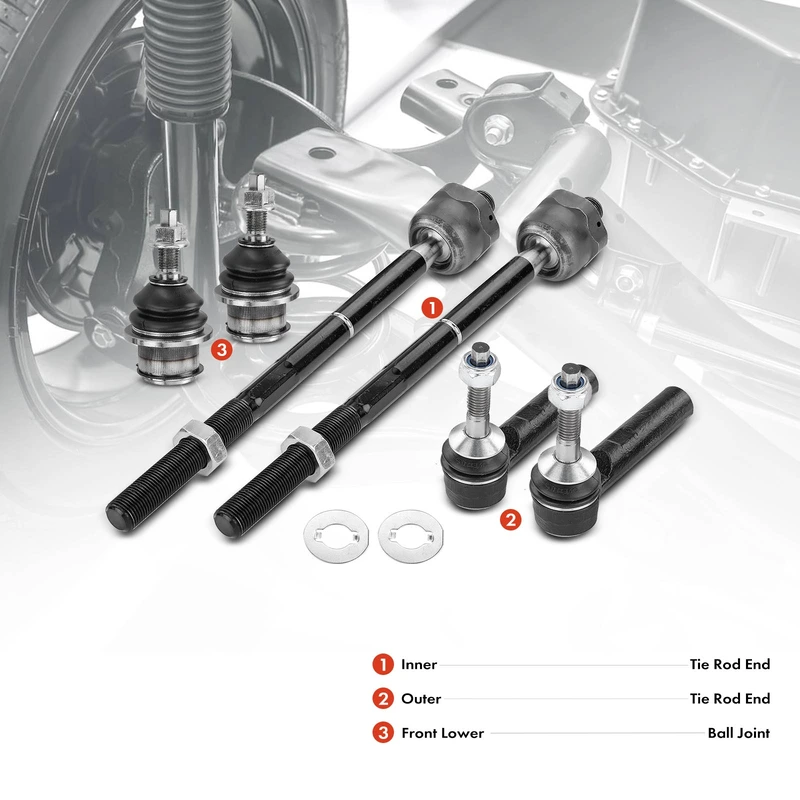 3
1
2

1 Inner Tie Rod End
2 Outer Tie Rod End
3 Front Lower Ball Joint