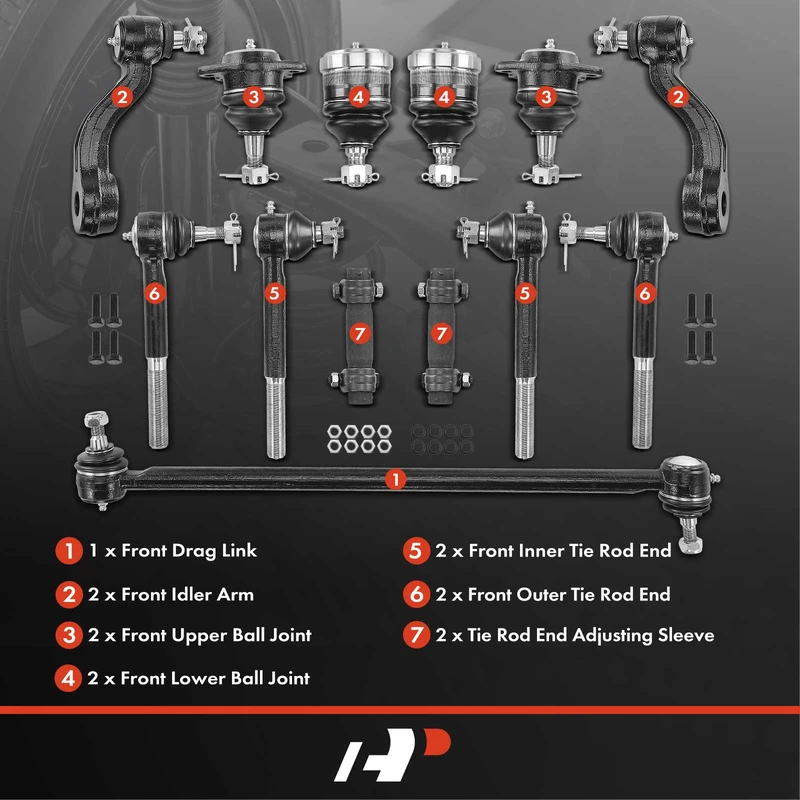 2 3 4 4 3 2

6 5 7 7 5 6

1

1 1 x Front Drag Link

2 2 x Front Idler Arm

3 2 x Front Upper Ball Joint

4 2 x Front Lower Ball Joint

5 2 x Front Inner Tie Rod End

6 2 x Front Outer Tie Rod End

7 2 x Tie Rod End Adjusting Sleeve