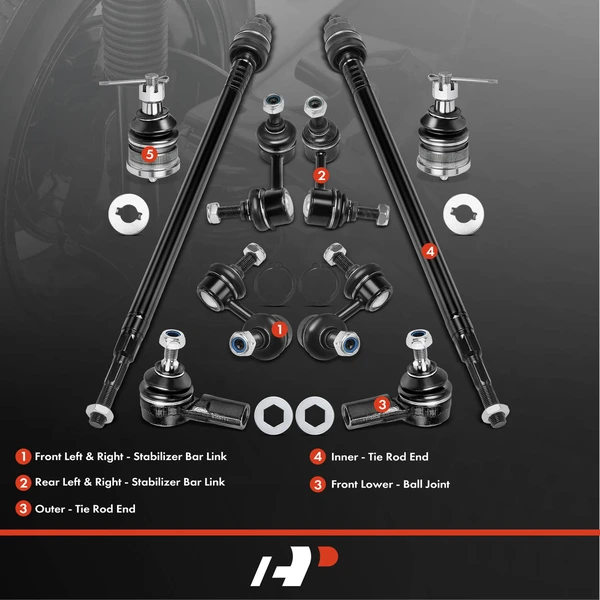 5

2

4

1

3

1 Front Left & Right - Stabilizer Bar Link

2 Rear Left & Right - Stabilizer Bar Link

3 Outer - Tie Rod End

4 Inner - Tie Rod End

3 Front Lower - Ball Joint