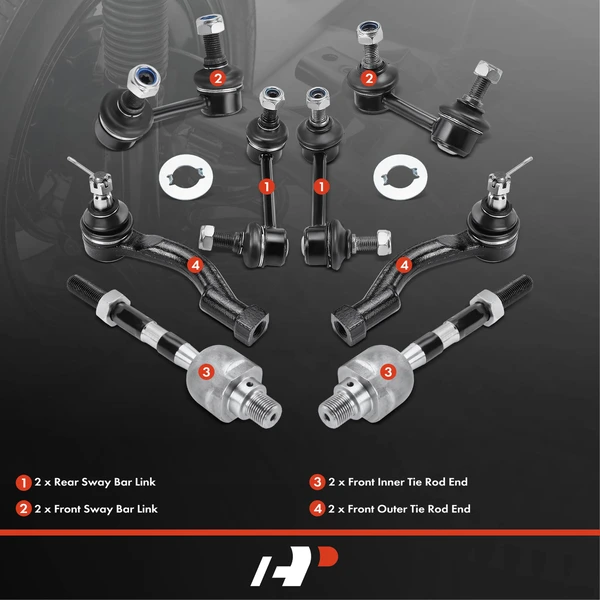 2

2

1

1

4

4

3

3

1 2 x Rear Sway Bar Link

2 2 x Front Sway Bar Link

3 2 x Front Inner Tie Rod End

4 2 x Front Outer Tie Rod End