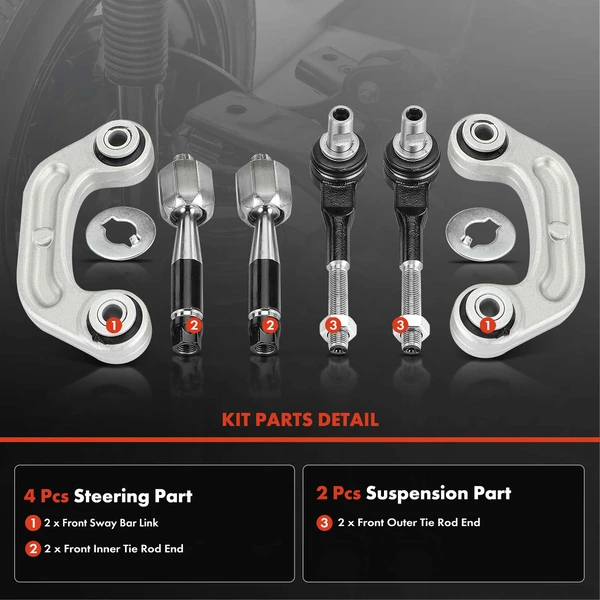 1 2 2 3 3 1

KIT PARTS DETAIL

4 Pcs Steering Part

1 2 x Front Sway Bar Link

2 2 x Front Inner Tie Rod End

2 Pcs Suspension Part

3 2 x Front Outer Tie Rod End