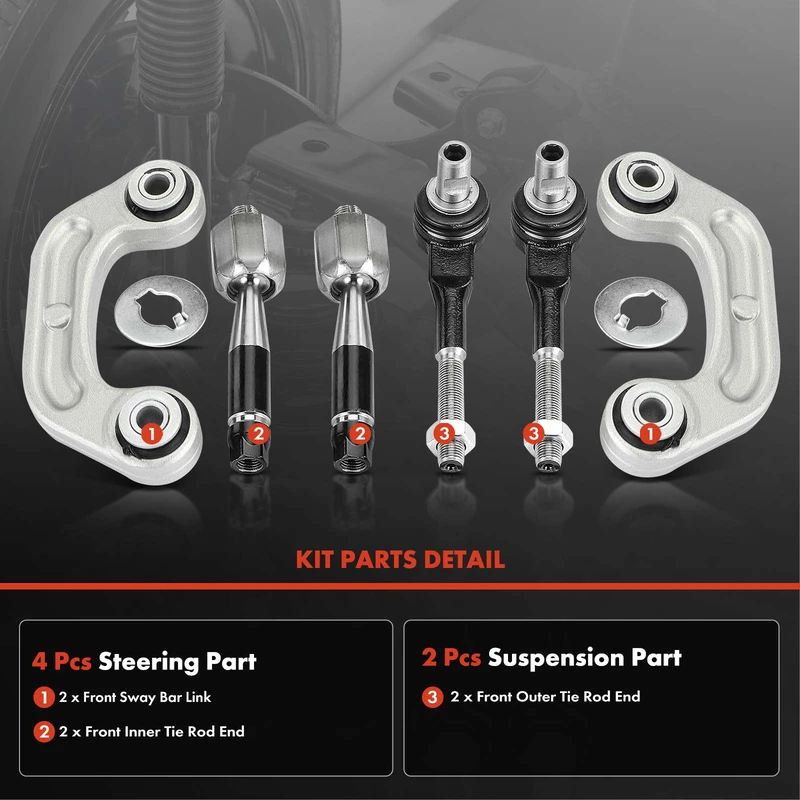 1
2
2
3
3
1

KIT PARTS DETAIL

4 Pcs Steering Part

1 2 x Front Sway Bar Link

2 2 x Front Inner Tie Rod End

2 Pcs Suspension Part

3 2 x Front Outer Tie Rod End