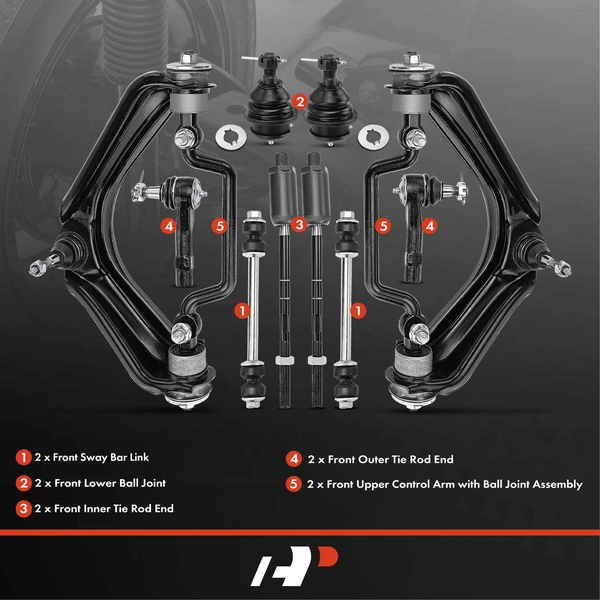 2

4

5

3

5

4

1

1

1 2 x Front Sway Bar Link

2 2 x Front Lower Ball Joint

3 2 x Front Inner Tie Rod End

4 2 x Front Outer Tie Rod End

5 2 x Front Upper Control Arm with Ball Joint Assembly