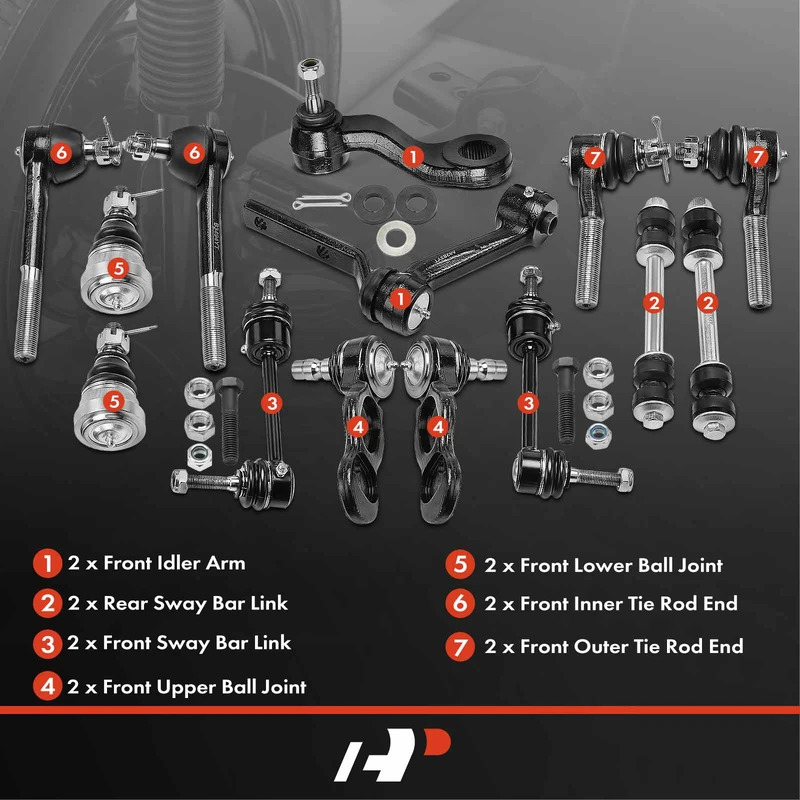 6 6 1 7 7

5 1 2 2

5 3 4 4 3

1 2 x Front Idler Arm

2 2 x Rear Sway Bar Link

3 2 x Front Sway Bar Link

4 2 x Front Upper Ball Joint

5 2 x Front Lower Ball Joint

6 2 x Front Inner Tie Rod End

7 2 x Front Outer Tie Rod End