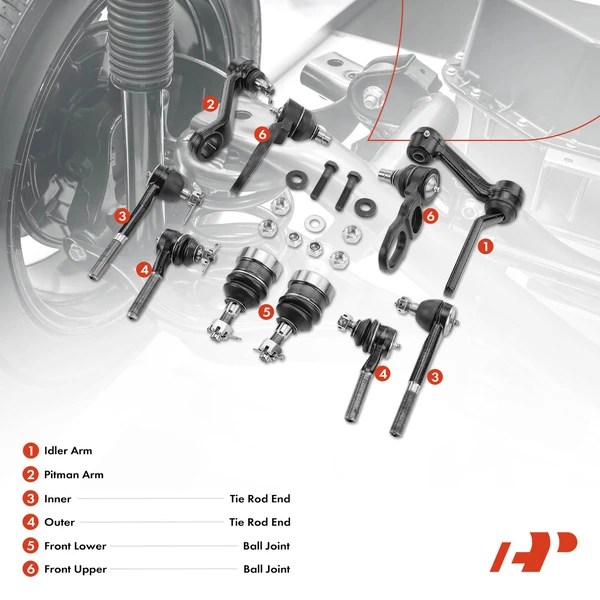 2
6
3
6
1
4
5
4
3

1 Idler Arm
2 Pitman Arm
3 Inner Tie Rod End
4 Outer Tie Rod End
5 Front Lower Ball Joint
6 Front Upper Ball Joint