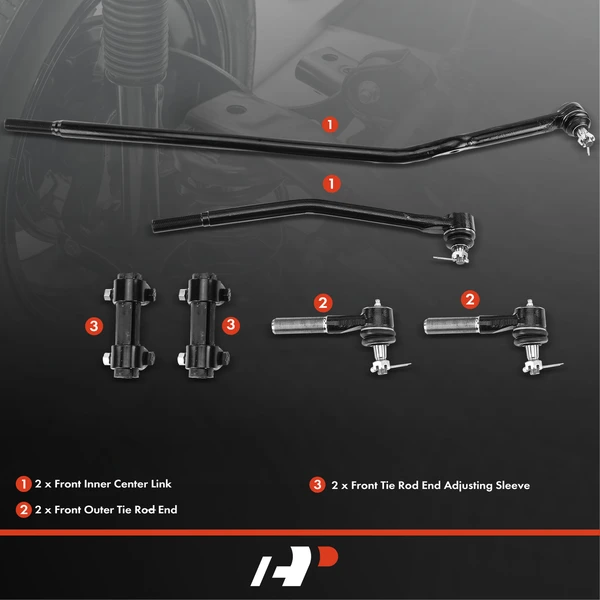 1
1
3
3
2
2

1 2 x Front Inner Center Link

2 2 x Front Outer Tie Rod End

3 2 x Front Tie Rod End Adjusting Sleeve