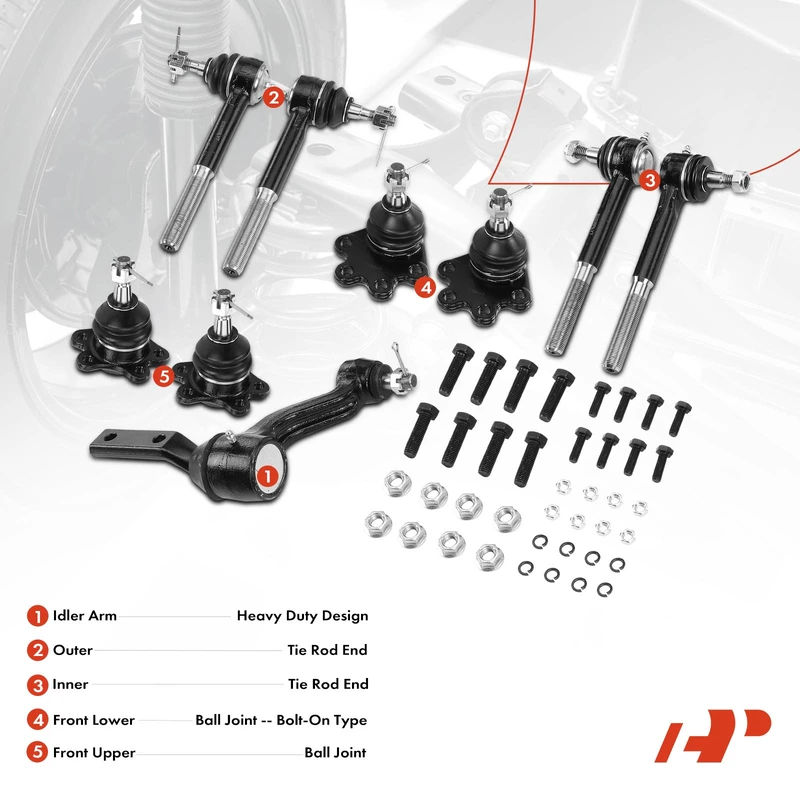 2
3
4
5
1

1 Idler Arm Heavy Duty Design
2 Outer Tie Rod End
3 Inner Tie Rod End
4 Front Lower Ball Joint -- Bolt-On Type
5 Front Upper Ball Joint