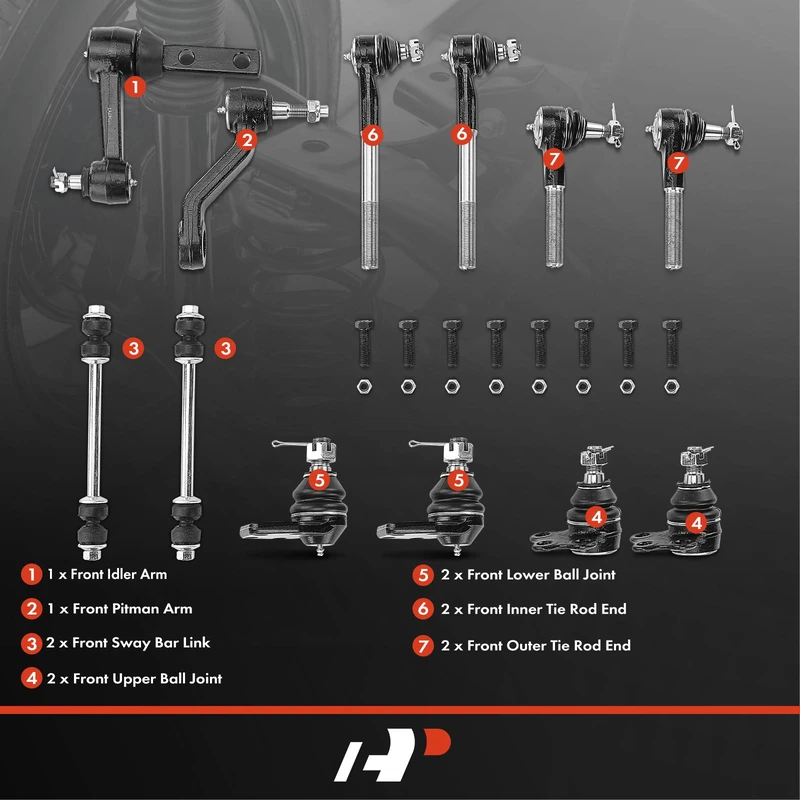 1
2
6
6
7
7
3
3
5
5
4
4

1 1 x Front Idler Arm
2 1 x Front Pitman Arm
3 2 x Front Sway Bar Link
4 2 x Front Upper Ball Joint

5 2 x Front Lower Ball Joint
6 2 x Front Inner Tie Rod End
7 2 x Front Outer Tie Rod End