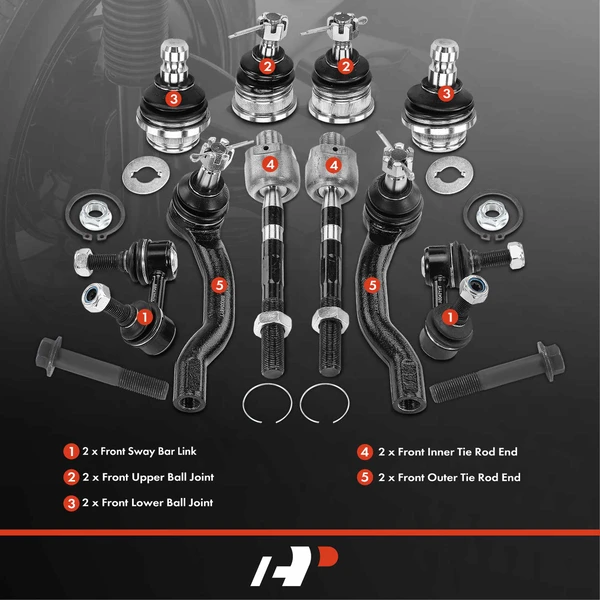 3
2
2
3
4
4
5
5
1
1

1 2 x Front Sway Bar Link
2 2 x Front Upper Ball Joint
3 2 x Front Lower Ball Joint
4 2 x Front Inner Tie Rod End
5 2 x Front Outer Tie Rod End