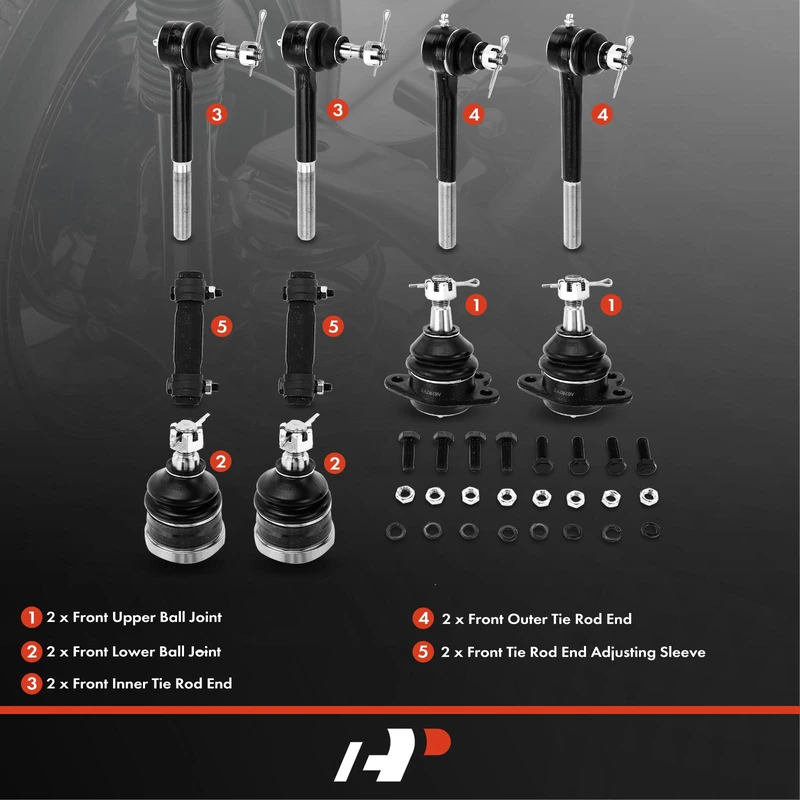 3
3
4
4
5
5
1
1
2
2

1 2 x Front Upper Ball Joint
2 2 x Front Lower Ball Joint
3 2 x Front Inner Tie Rod End
4 2 x Front Outer Tie Rod End
5 2 x Front Tie Rod End Adjusting Sleeve