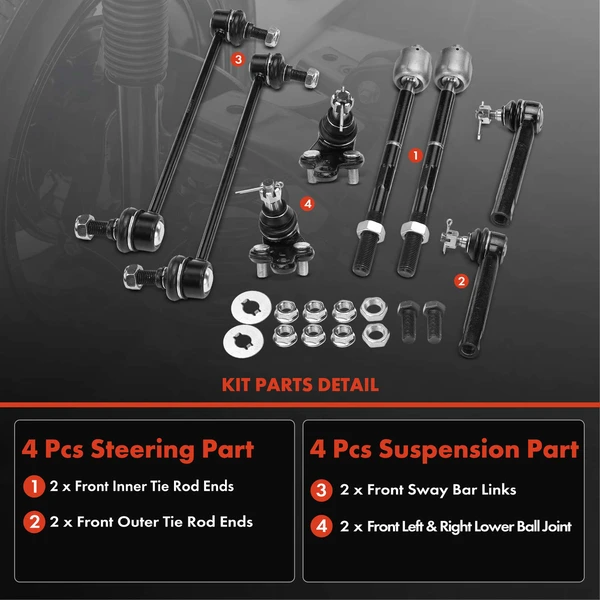 3

1

4

2

KIT PARTS DETAIL

4 Pcs Steering Part

1 2 x Front Inner Tie Rod Ends

2 2 x Front Outer Tie Rod Ends

4 Pcs Suspension Part

3 2 x Front Sway Bar Links

4 2 x Front Left & Right Lower Ball Joint